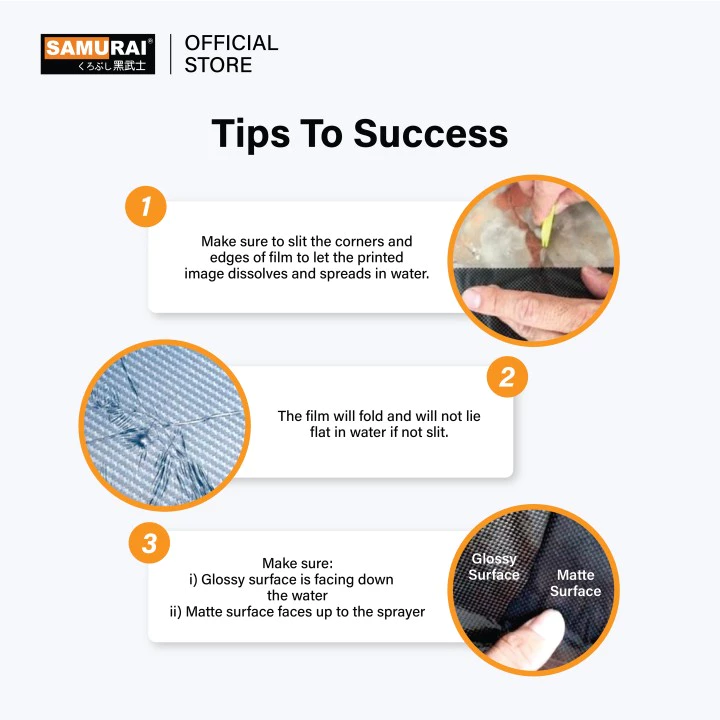 SAMURAI®
くろぶし黒武士

OFFICIAL STORE

Tips To Success

1

Make sure to slit the corners and edges of film to let the printed image dissolves and spreads in water.

2

The film will fold and will not lie flat in water if not slit.

3

Make sure:
i) Glossy surface is facing down the water
ii) Matte surface faces up to the sprayer

Glossy Surface

Matte Surface